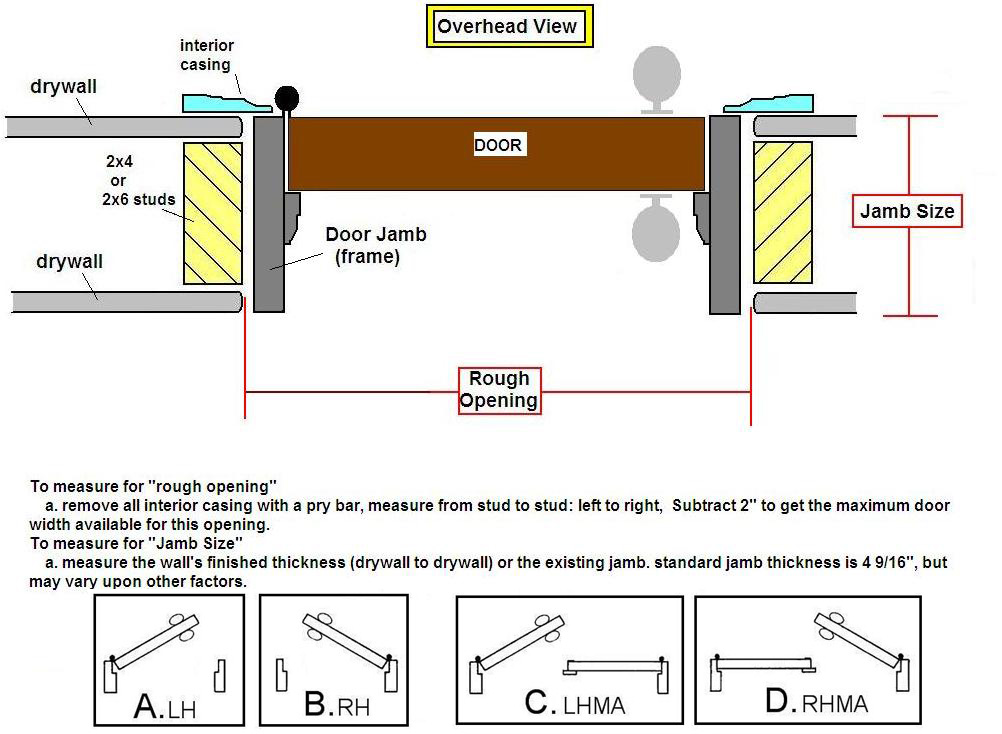 Overhead View

interior casing

drywall

2x4 or 2x6 studs

drywall

DOOR

Door Jamb (frame)

Jamb Size

Rough Opening

To measure for "rough opening"
a. remove all interior casing with a pry bar, measure from stud to stud: left to right, Subtract 2" to get the maximum door width available for this opening.
To measure for "Jamb Size"
a. measure the wall's finished thickness (drywall to drywall) or the existing jamb. standard jamb thickness is 4 9/16", but may vary upon other factors.

A. LH

B. RH

C. LHMA

D. RHMA